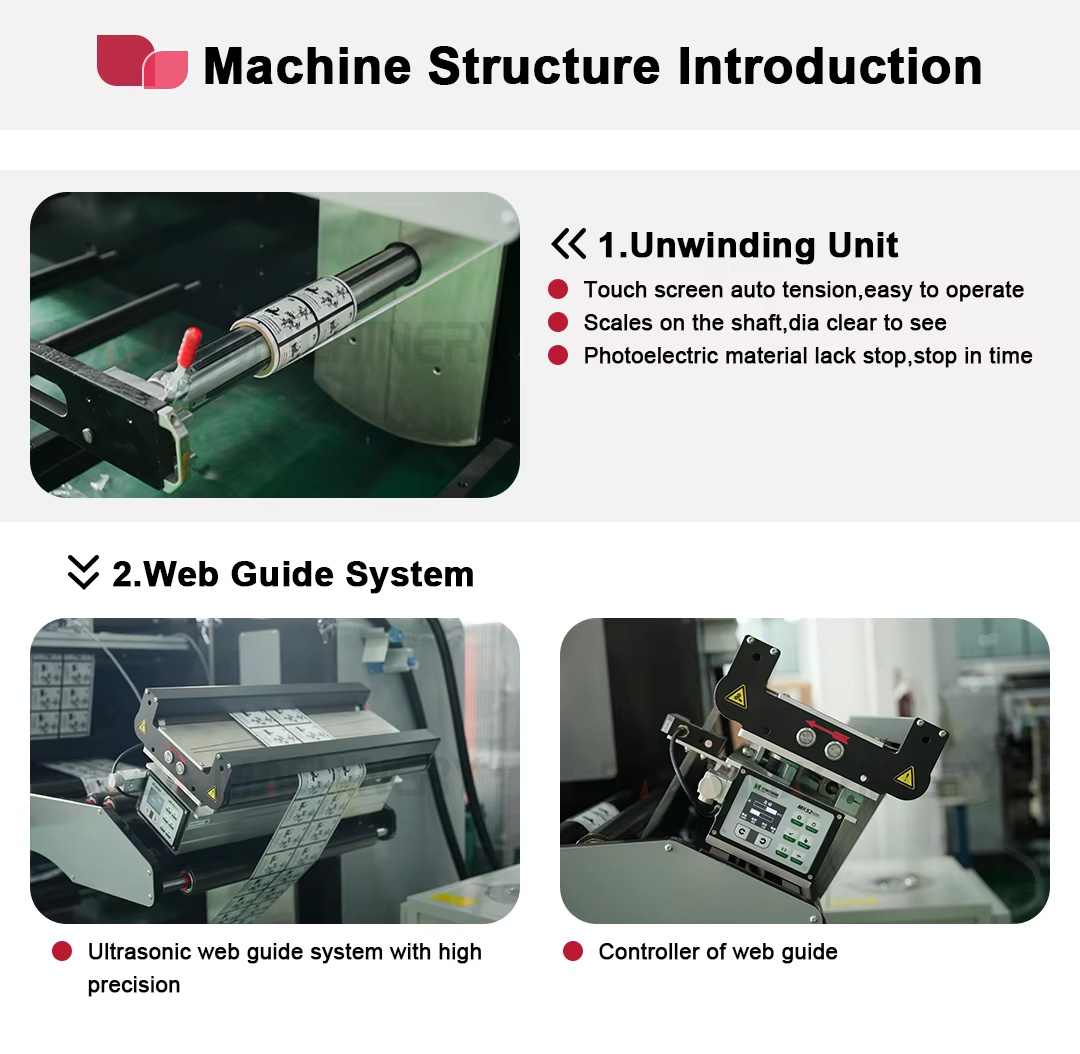 Machine Structure Introduction

1.Unwinding Unit

Touch screen auto tension,easy to operate

Scales on the shaft,dia clear to see

Photoelectric material lack stop,stop in time

2.Web Guide System

Ultrasonic web guide system with high precision

Controller of web guide