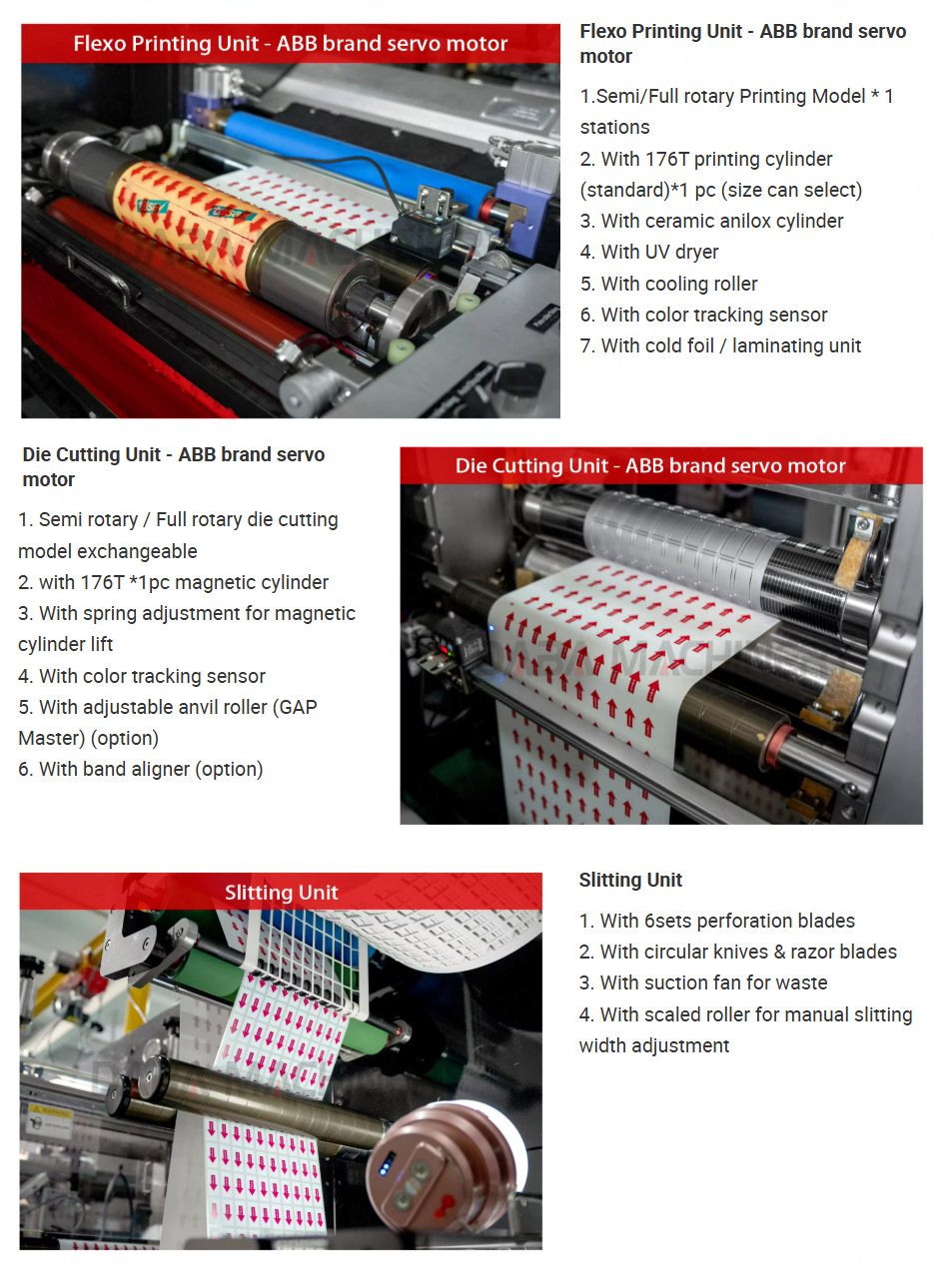 Flexo Printing Unit - ABB brand servo motor

Flexo Printing Unit - ABB brand servo motor

1.Semi/Full rotary Printing Model * 1 stations
2. With 176T printing cylinder (standard)*1 pc (size can select)
3. With ceramic anilox cylinder
4. With UV dryer
5. With cooling roller
6. With color tracking sensor
7. With cold foil / laminating unit

Die Cutting Unit - ABB brand servo motor

1. Semi rotary / Full rotary die cutting model exchangeable
2. with 176T *1pc magnetic cylinder
3. With spring adjustment for magnetic cylinder lift
4. With color tracking sensor
5. With adjustable anvil roller (GAP Master) (option)
6. With band aligner (option)

Die Cutting Unit - ABB brand servo motor

Slitting Unit

Slitting Unit

1. With 6sets perforation blades
2. With circular knives & razor blades
3. With suction fan for waste
4. With scaled roller for manual slitting width adjustment